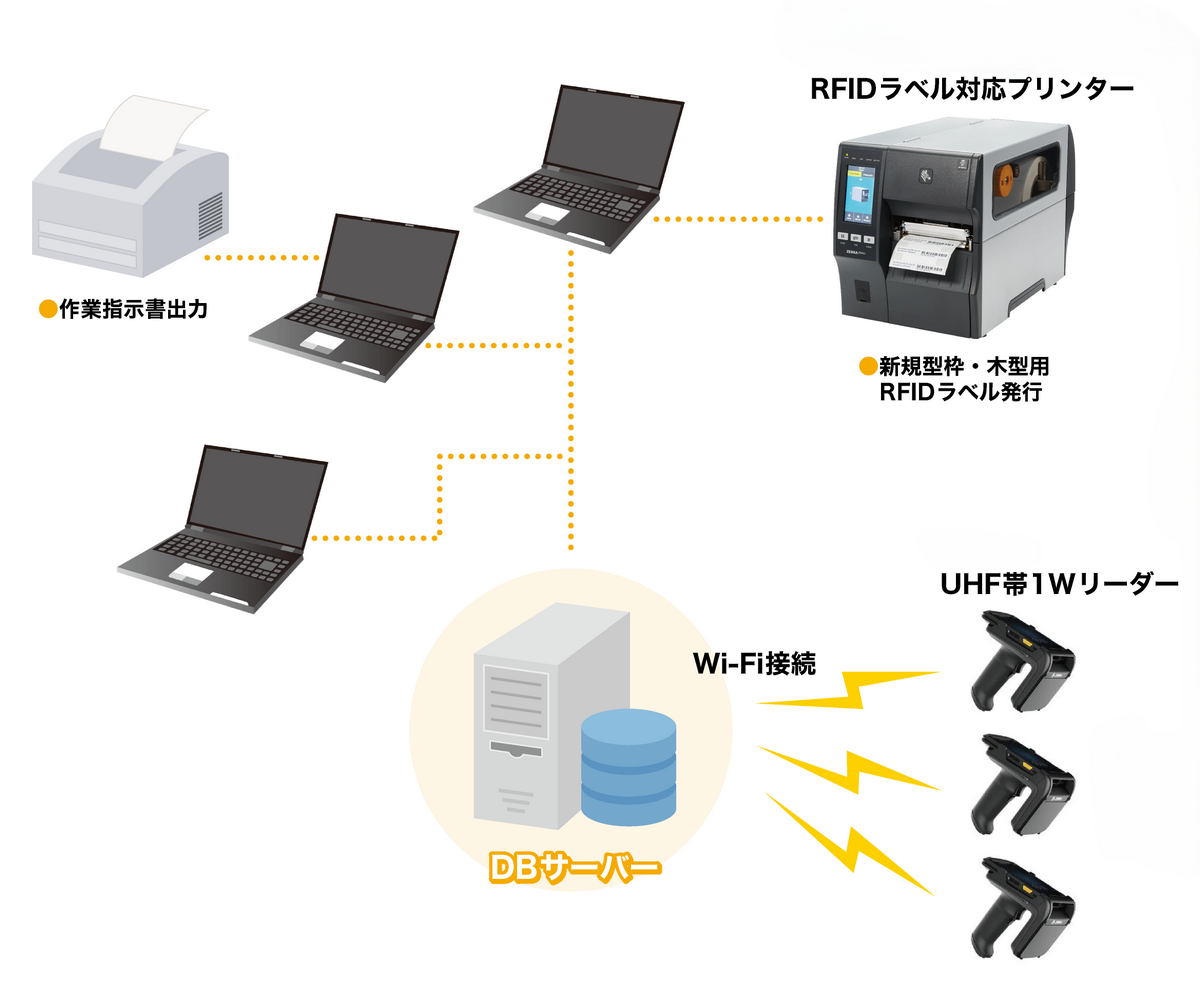 RFIDラベル対応プリンター

●作業指示書出力

●新規型枠・木型用 RFIDラベル発行

UHF帯1Wリーダー

Wi-Fi接続

DBサーバー